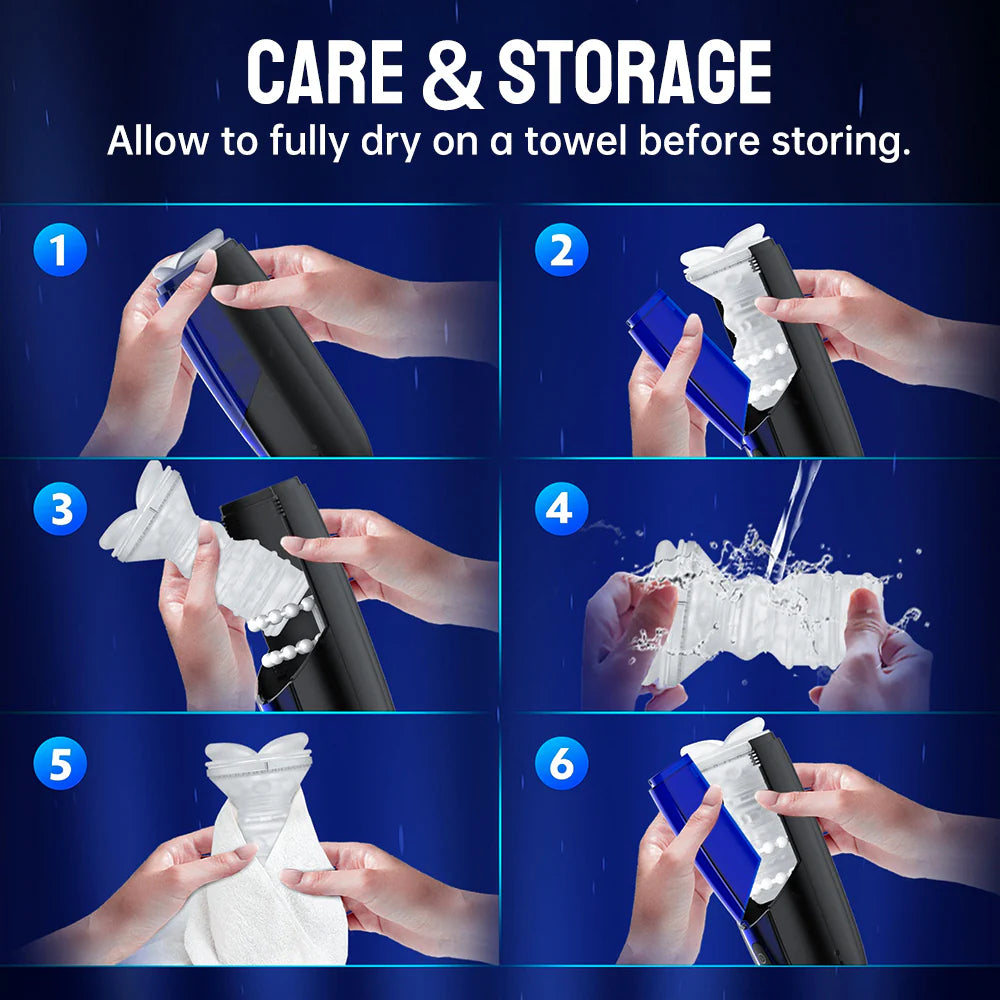 CARE & STORAGE
Allow to fully dry on a towel before storing.

1

2

3

4

5

6